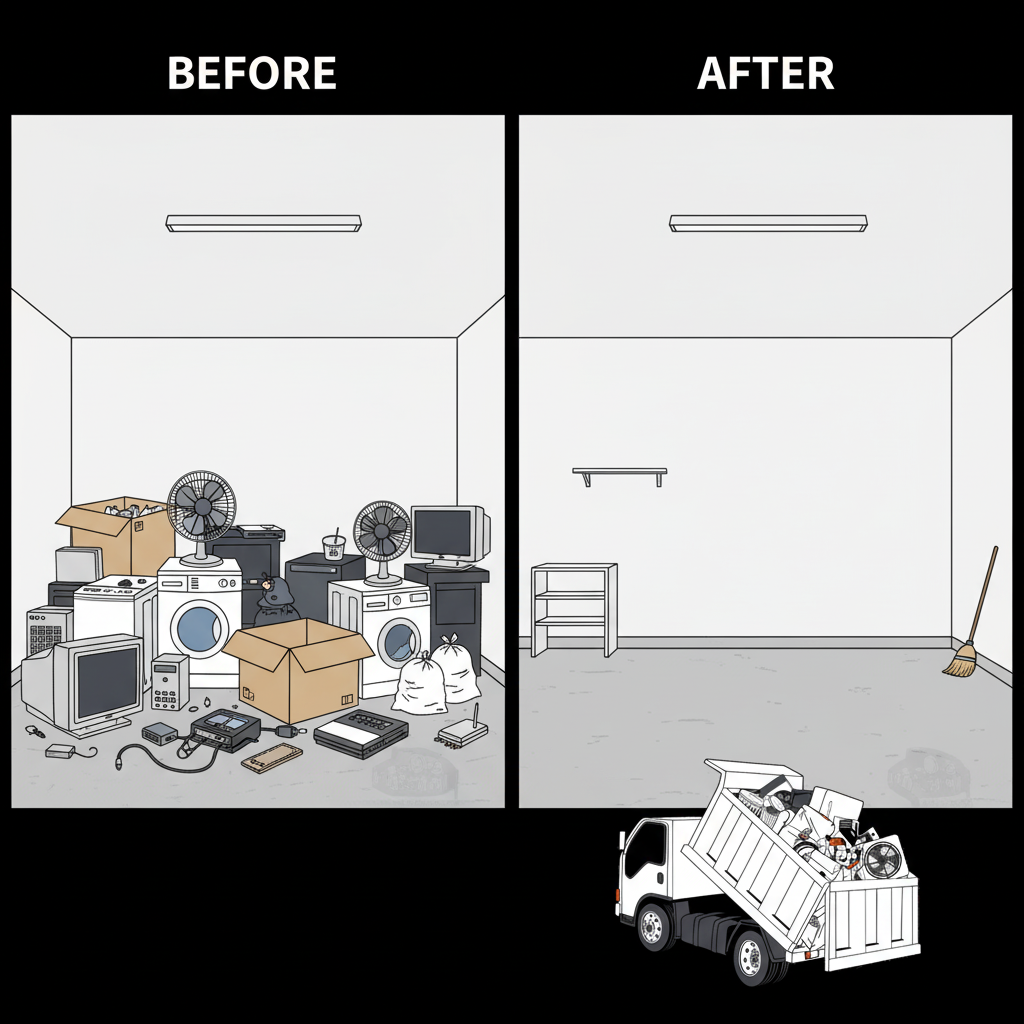 BEFORE

AFTER